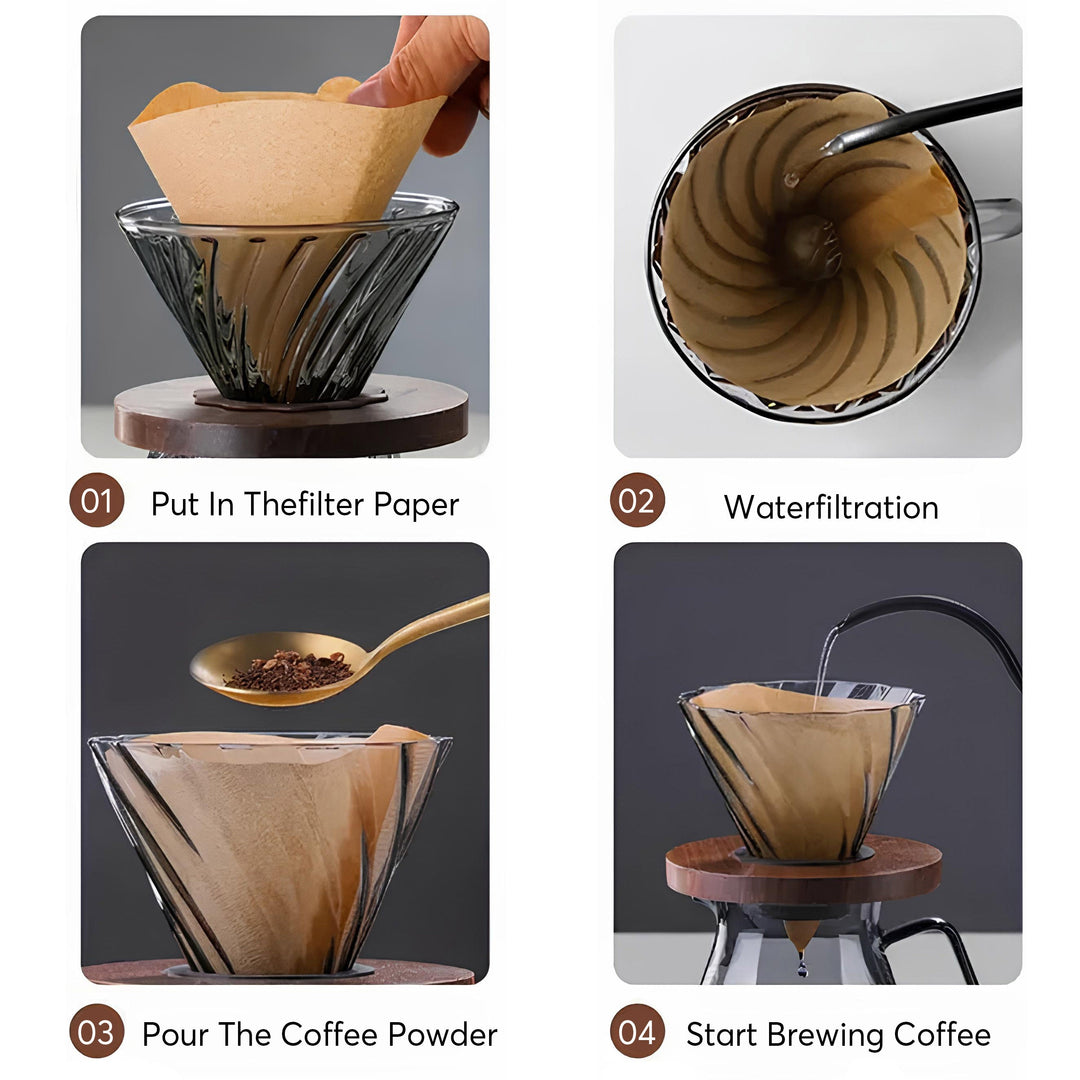 01 Put In Thefilter Paper

02 Waterfiltration

03 Pour The Coffee Powder

04 Start Brewing Coffee